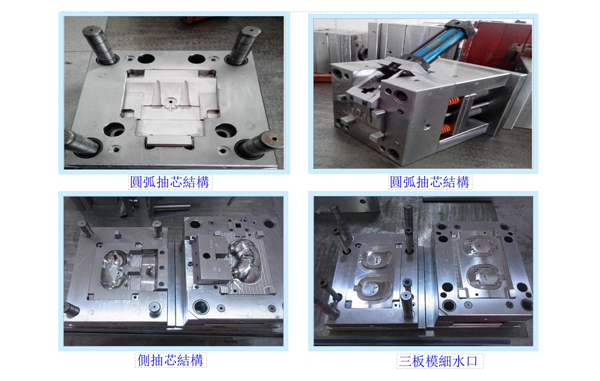 圓弧抽芯結構

圓弧抽芯結構

側抽芯結構

三板模細水口